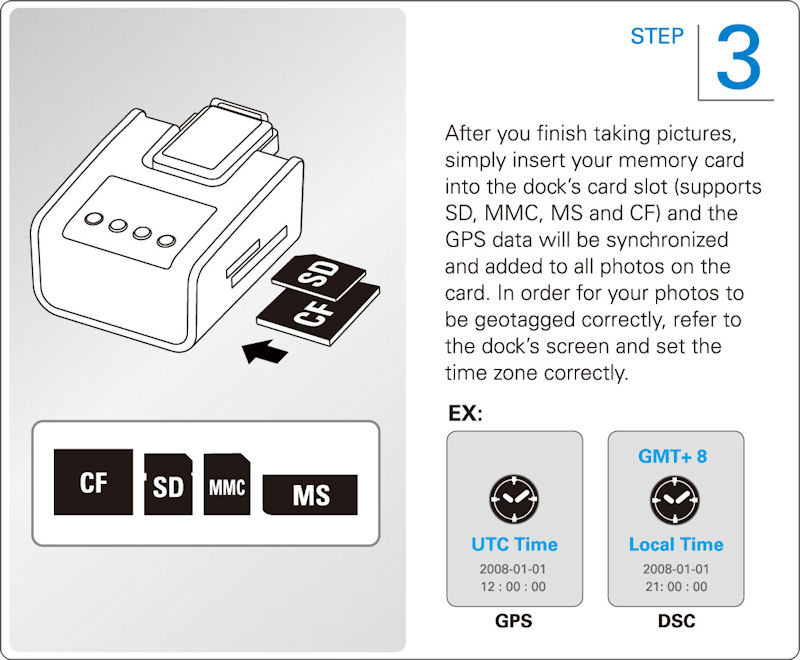 SD
CF

CF SD MMC MS

STEP 3

After you finish taking pictures, simply insert your memory card into the dock's card slot (supports SD, MMC, MS and CF) and the GPS data will be synchronized and added to all photos on the card. In order for your photos to be geotagged correctly, refer to the dock's screen and set the time zone correctly.

EX:

UTC Time
2008-01-01
12 : 00 : 00
GPS

GMT+ 8
Local Time
2008-01-01
21: 00 : 00
DSC