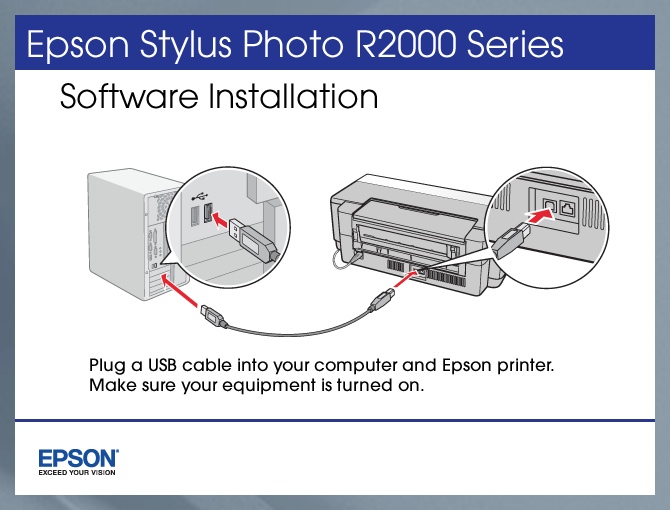 Epson Stylus Photo R2000 Series

Software Installation

Plug a USB cable into your computer and Epson printer. Make sure your equipment is turned on.

EPSON
EXCEED YOUR VISION