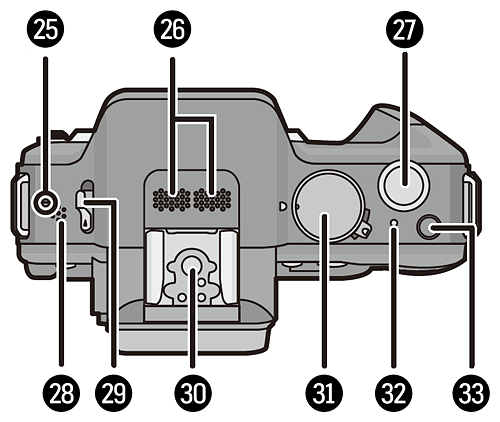 25
26
27
28
29
30
31
32
33