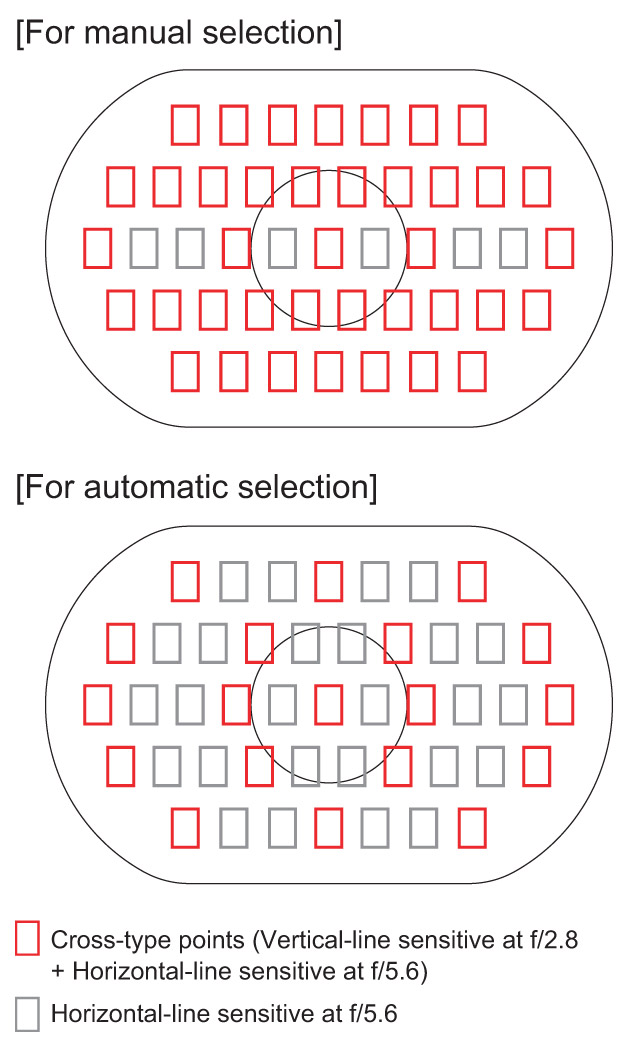 [For manual selection]

[For automatic selection]

Cross-type points (Vertical-line sensitive at f/2.8 + Horizontal-line sensitive at f/5.6)

Horizontal-line sensitive at f/5.6