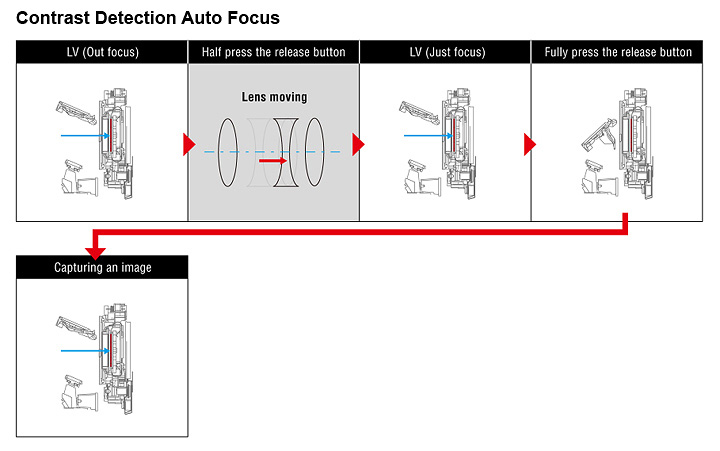 Contrast Detection Auto Focus

LV (Out focus)

Half press the release button

Lens moving

LV (Just focus)

Fully press the release button

Capturing an image