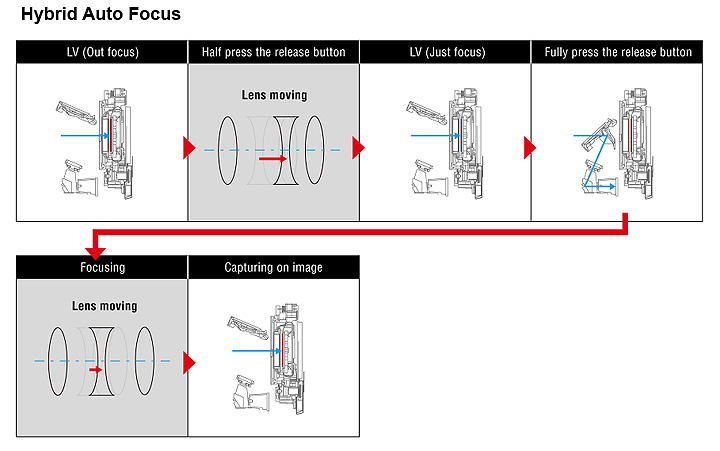 Hybrid Auto Focus

LV (Out focus)

Half press the release button

Lens moving

LV (Just focus)

Fully press the release button

Focusing

Lens moving

Capturing on image