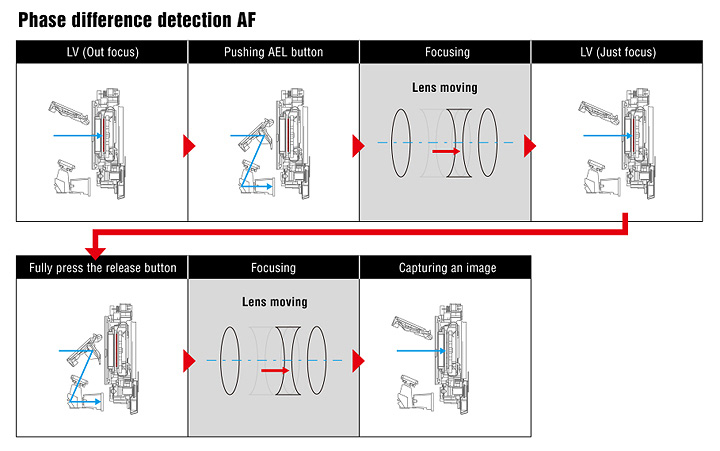 Phase difference detection AF

LV (Out focus)

Pushing AEL button

Focusing

Lens moving

LV (Just focus)

Fully press the release button

Focusing

Lens moving

Capturing an image