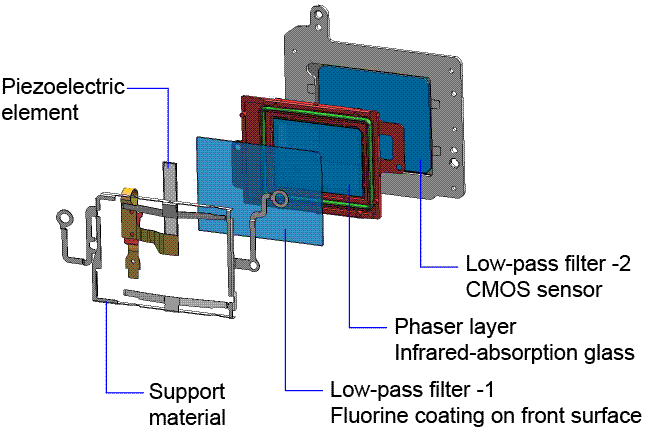 Piezoelectric element

Low-pass filter -2
CMOS sensor

Phaser layer
Infrared-absorption glass

Support material

Low-pass filter -1
Fluorine coating on front surface