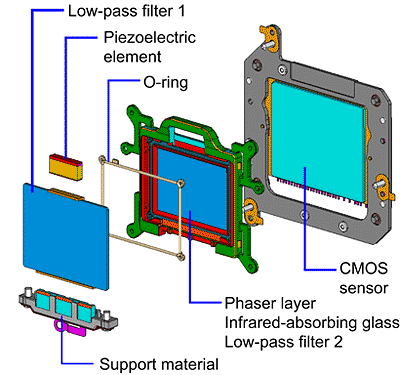 Low-pass filter 1

Piezoelectric element

O-ring

CMOS sensor

Phaser layer
Infrared-absorbing glass
Low-pass filter 2

Support material