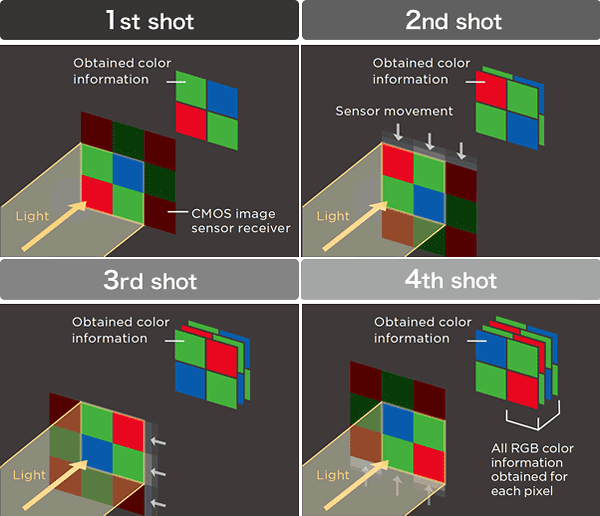 1st shot

Obtained color information

Light

CMOS image sensor receiver

2nd shot

Obtained color information

Sensor movement

Light

3rd shot

Obtained color information

Light

4th shot

Obtained color information

Light

All RGB color information obtained for each pixel