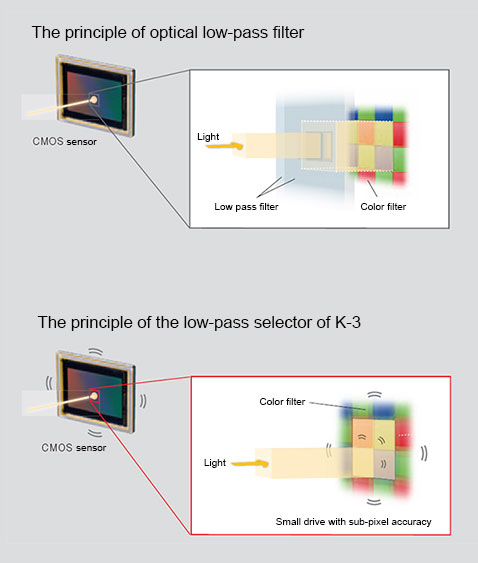 The principle of optical low-pass filter

CMOS sensor

Light

Low pass filter

Color filter

The principle of the low-pass selector of K-3

CMOS sensor

Color filter

Light

Small drive with sub-pixel accuracy