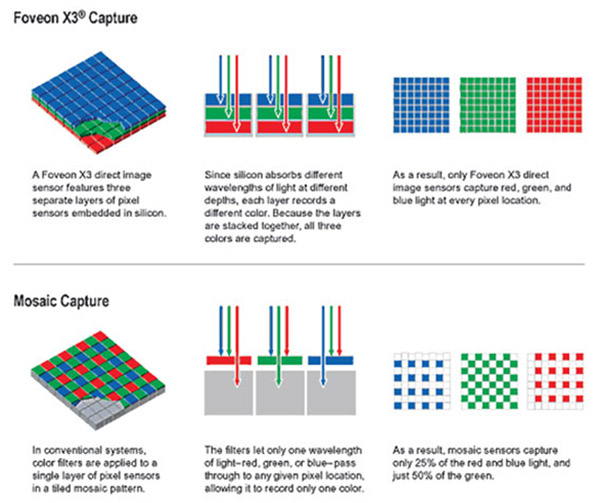 Foveon X3® Capture

A Foveon X3 direct image sensor features three separate layers of pixel sensors embedded in silicon.

Since silicon absorbs different wavelengths of light at different depths, each layer records a different color. Because the layers are stacked together, all three colors are captured.

As a result, only Foveon X3 direct image sensors capture red, green, and blue light at every pixel location.

Mosaic Capture

In conventional systems, color filters are applied to a single layer of pixel sensors in a tiled mosaic pattern.

The filters let only one wavelength of light–red, green, or blue–pass through to any given pixel location, allowing it to record only one color.

As a result, mosaic sensors capture only 25% of the red and blue light, and just 50% of the green.